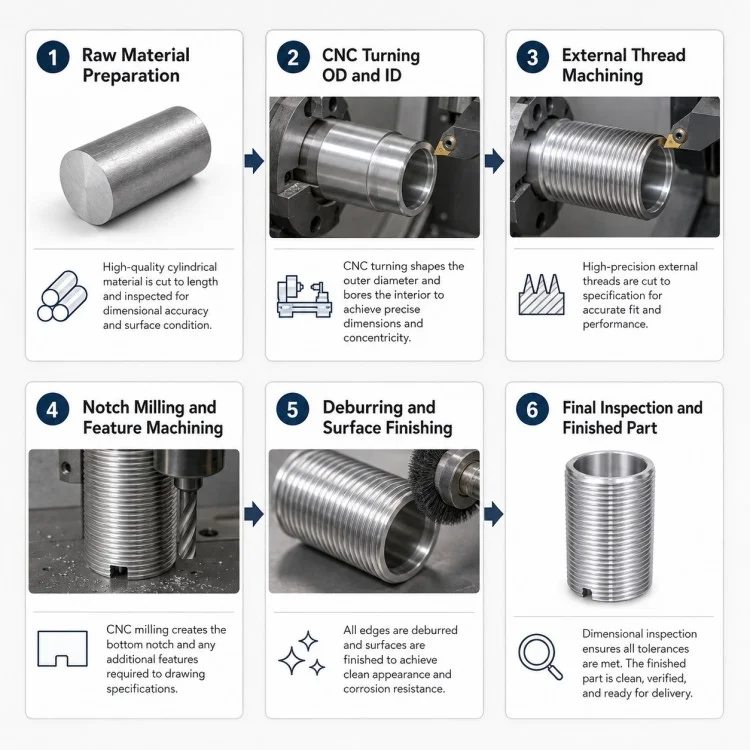 1 Raw Material Preparation

High-quality cylindrical material is cut to length and inspected for dimensional accuracy and surface condition.

2 CNC Turning OD and ID

CNC turning shapes the outer diameter and bores the interior to achieve precise dimensions and concentricity.

3 External Thread Machining

High-precision external threads are cut to specification for accurate fit and performance.

4 Notch Milling and Feature Machining

CNC milling creates the bottom notch and any additional features required to drawing specifications.

5 Deburring and Surface Finishing

All edges are deburred and surfaces are finished to achieve clean appearance and corrosion resistance.

6 Final Inspection and Finished Part

Dimensional inspection ensures all tolerances are met. The finished part is clean, verified, and ready for delivery.